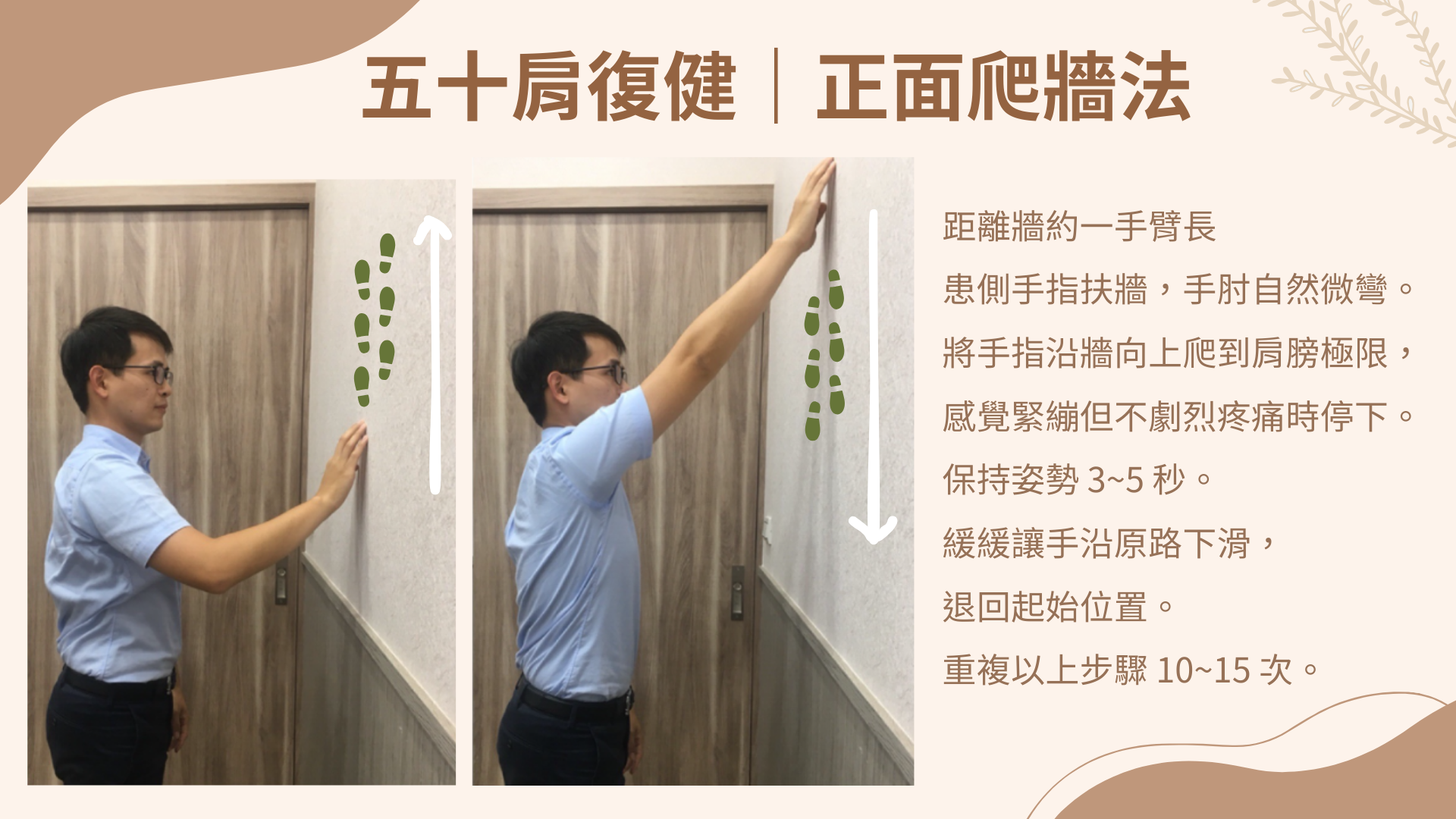 五十肩復健｜正面爬牆法

距離牆約一手臂長

患側手指扶牆，手肘自然微彎。

將手指沿牆向上爬到肩膀極限，

感覺緊繃但不劇烈疼痛時停下。

保持姿勢 3~5 秒。

緩緩讓手沿原路下滑，

退回起始位置。

重複以上步驟 10~15 次。